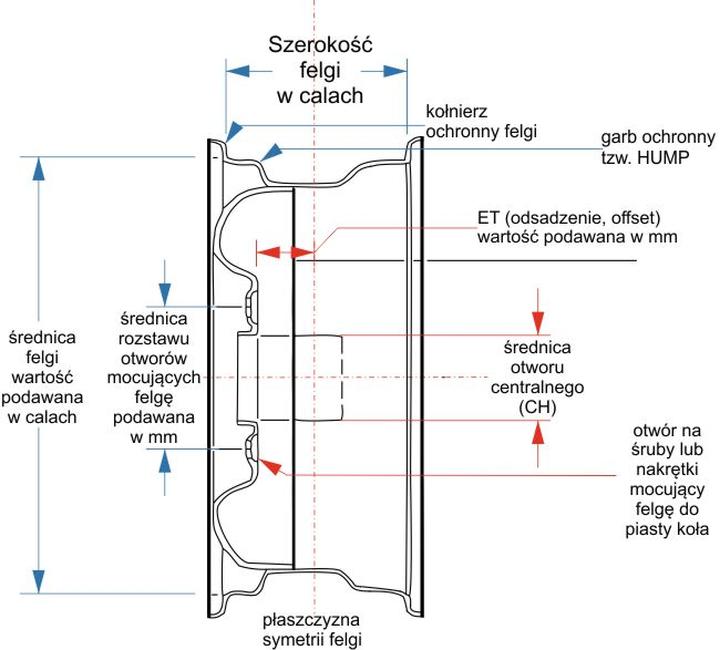 Szerokość felgi w calach

kołnierz ochronny felgi

garb ochronny tzw. HUMP

ET (odsadzenie, offset) wartość podawana w mm

średnica felgi wartość podawana w calach

średnica rozstawu otworów mocujących felgę podawana w mm

średnica otworu centralnego (CH)

otwór na śruby lub nakrętki mocujący felgę do piasty koła

płaszczyzna symetrii felgi