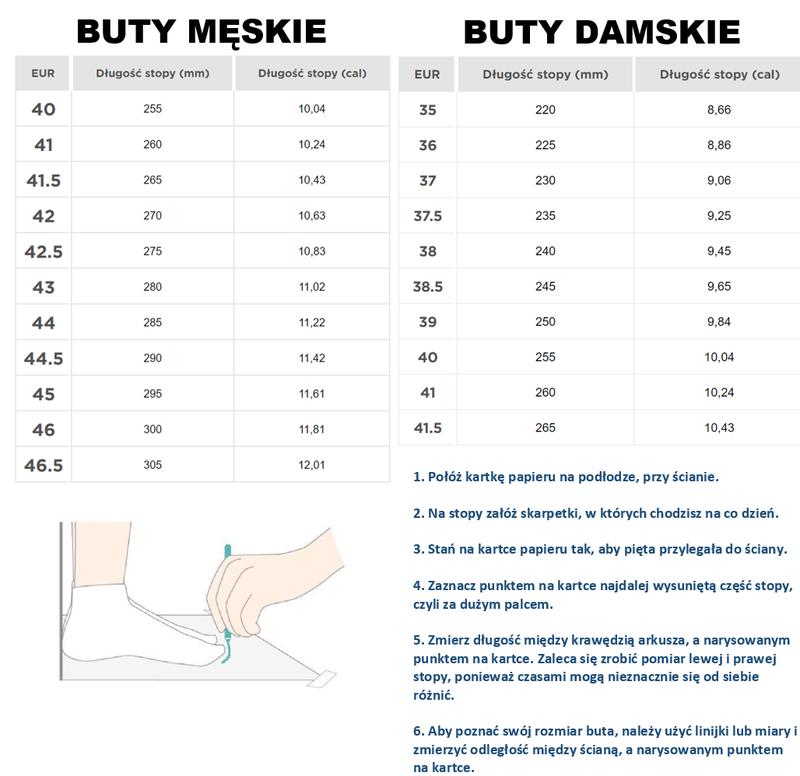 BUTY MĘSKIE

| EUR | Długość stopy (mm) | Długość stopy (cal) |
|---|---|---|
| 40 | 255 | 10,04 |
| 41 | 260 | 10,24 |
| 41.5 | 265 | 10,43 |
| 42 | 270 | 10,63 |
| 42.5 | 275 | 10,83 |
| 43 | 280 | 11,02 |
| 44 | 285 | 11,22 |
| 44.5 | 290 | 11,42 |
| 45 | 295 | 11,61 |
| 46 | 300 | 11,81 |
| 46.5 | 305 | 12,01 |

BUTY DAMSKIE

| EUR | Długość stopy (mm) | Długość stopy (cal) |
|---|---|---|
| 35 | 220 | 8,66 |
| 36 | 225 | 8,86 |
| 37 | 230 | 9,06 |
| 37.5 | 235 | 9,25 |
| 38 | 240 | 9,45 |
| 38.5 | 245 | 9,65 |
| 39 | 250 | 9,84 |
| 40 | 255 | 10,04 |
| 41 | 260 | 10,24 |
| 41.5 | 265 | 10,43 |

1. Połóż kartkę papieru na podłodze, przy ścianie.

2. Na stopy załóż skarpetki, w których chodzisz na co dzień.

3. Stań na kartce papieru tak, aby pięta przylegała do ściany.

4. Zaznacz punktem na kartce najdalej wysuniętą część stopy, czyli za dużym palcem.

5. Zmierz długość między krawędzią arkusza, a narysowanym punktem na kartce. Zaleca się zrobić pomiar lewej i prawej stopy, ponieważ czasami mogą nieznacznie się od siebie różnić.

6. Aby poznać swój rozmiar buta, należy użyć linijki lub miary i zmierzyć odległość między ścianą, a narysowanym punktem na kartce.